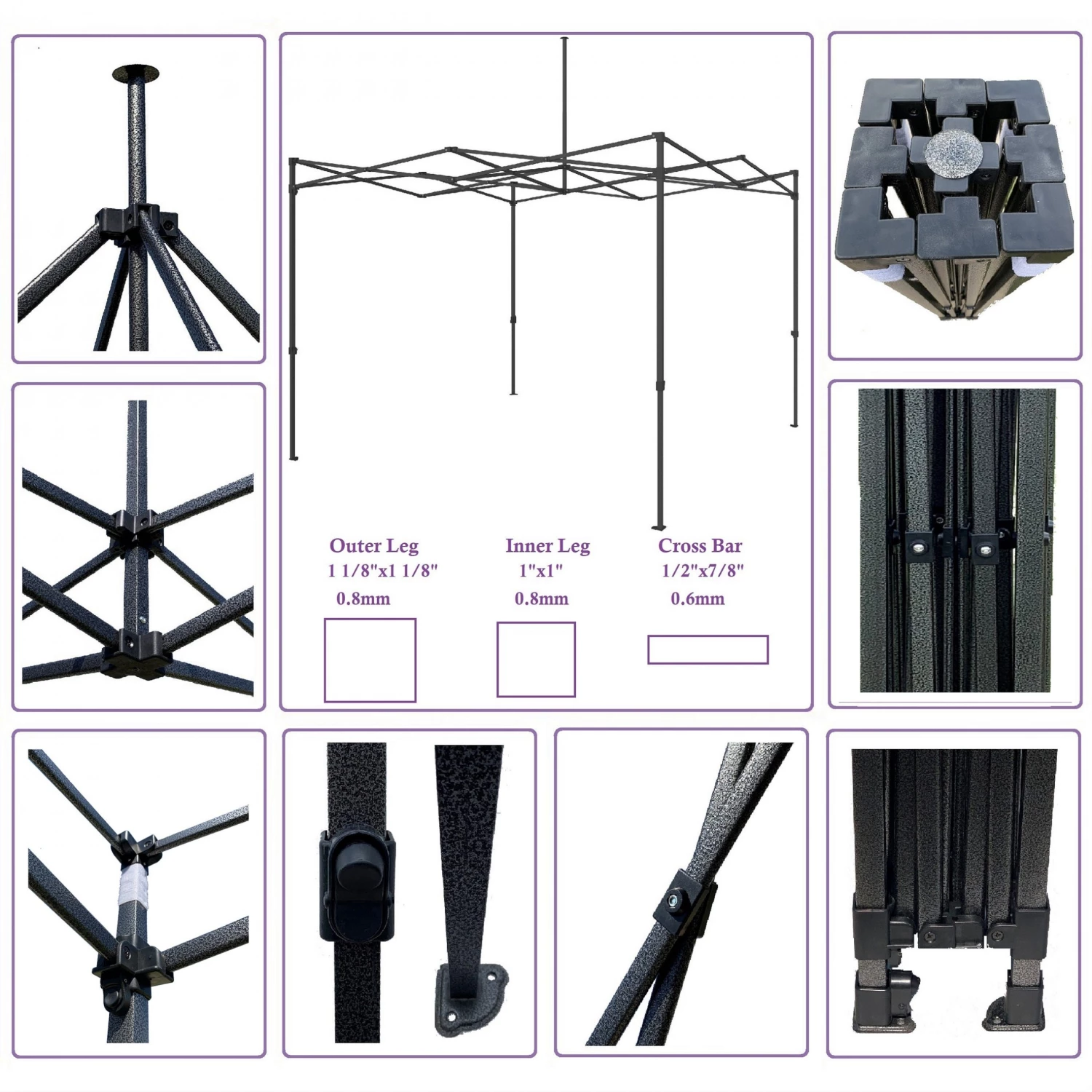 Outer Leg
1 1/8"x1 1/8"
0.8mm

Inner Leg
1"x1"
0.8mm

Cross Bar
1/2"x7/8"
0.6mm